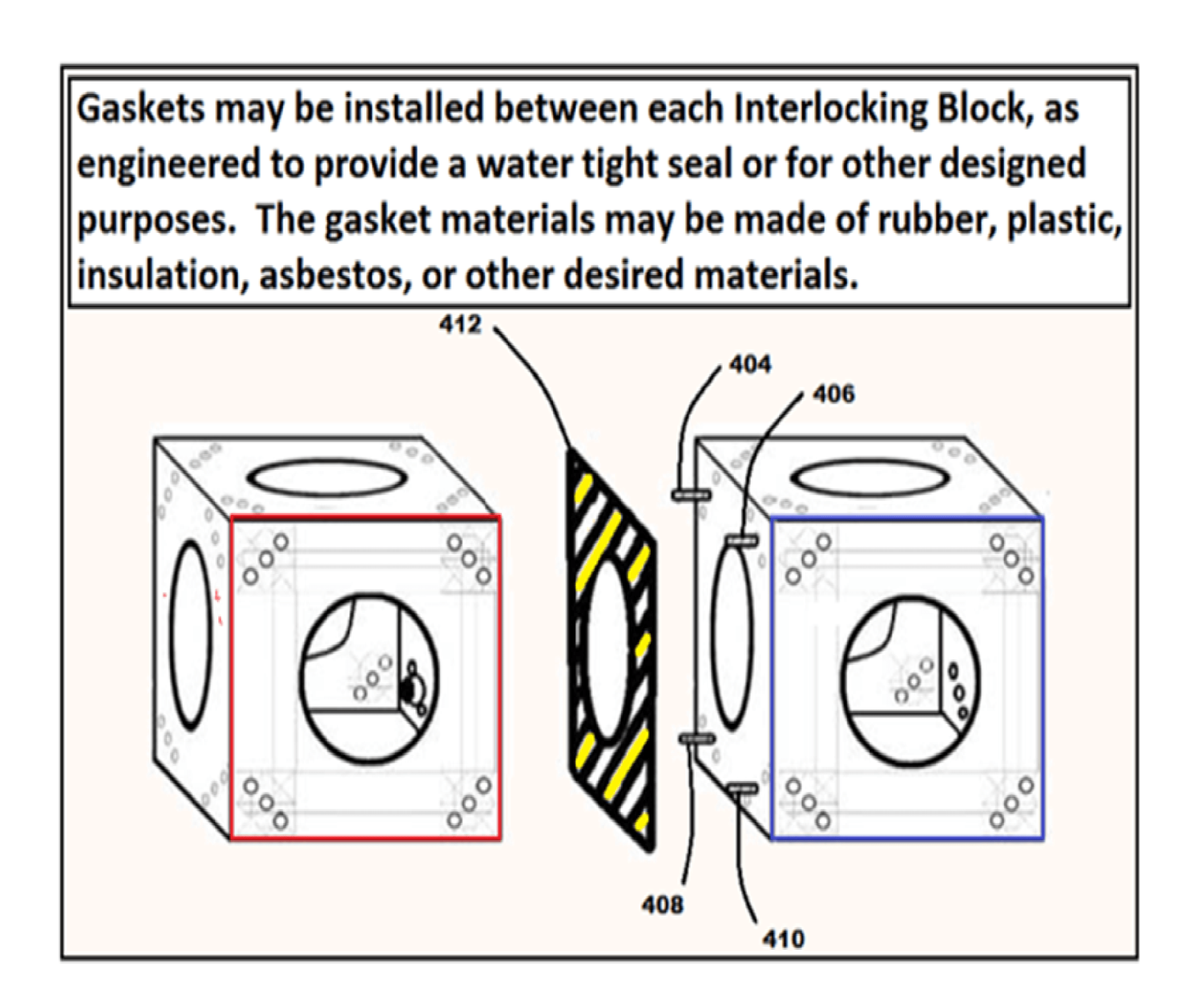 Gaskets may be installed between each Interlocking Block, as engineered to provide a water tight seal or for other designed purposes.  The gasket materials may be made of rubber, plastic, insulation, asbestos, or other desired materials.

412

404

406

408

410